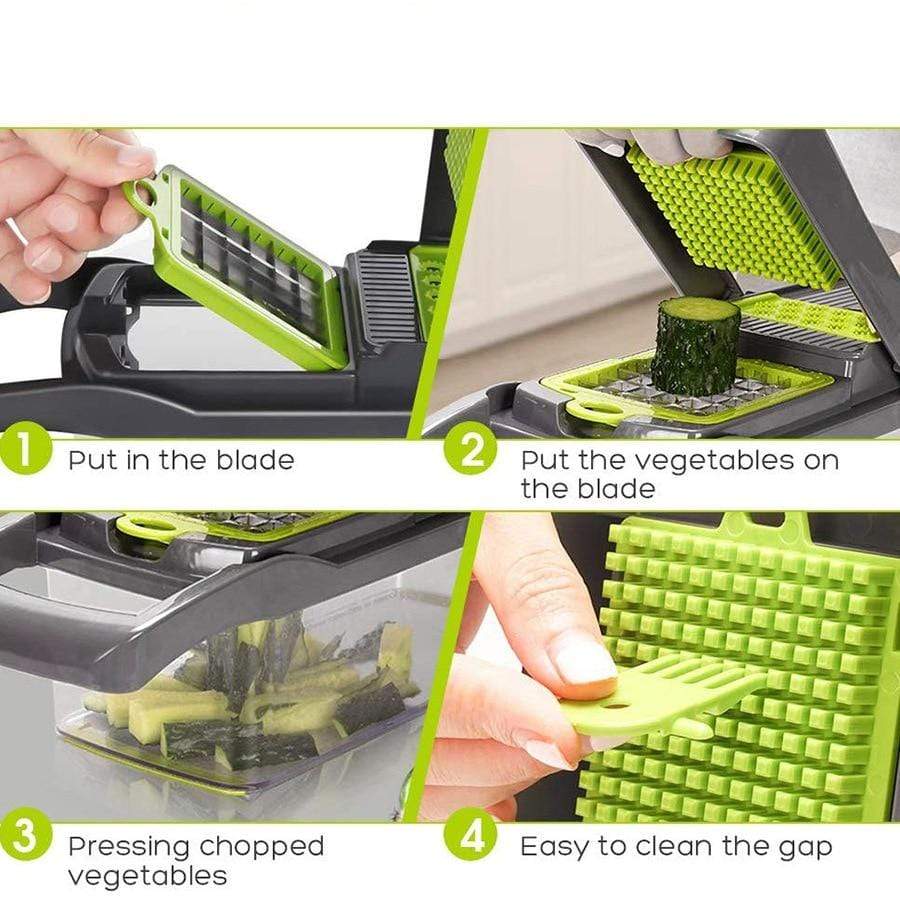 1 Put in the blade

2 Put the vegetables on the blade

3 Pressing chopped vegetables

4 Easy to clean the gap